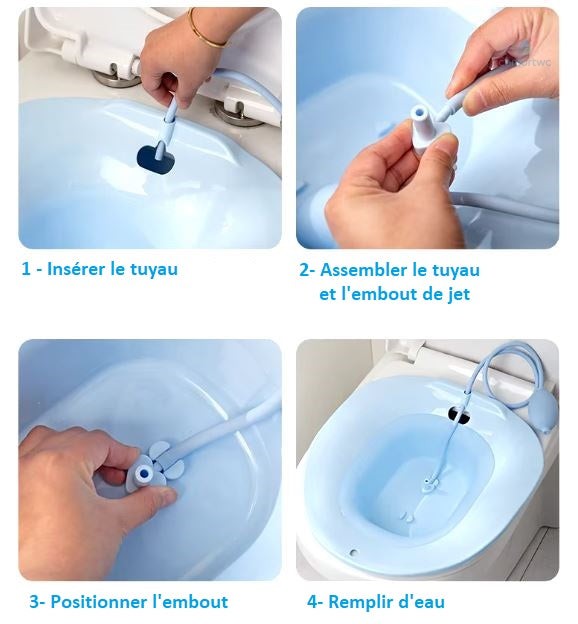 1 - Insérer le tuyau

2- Assembler le tuyau et l'embout de jet

3- Positionner l'embout

4- Remplir d'eau